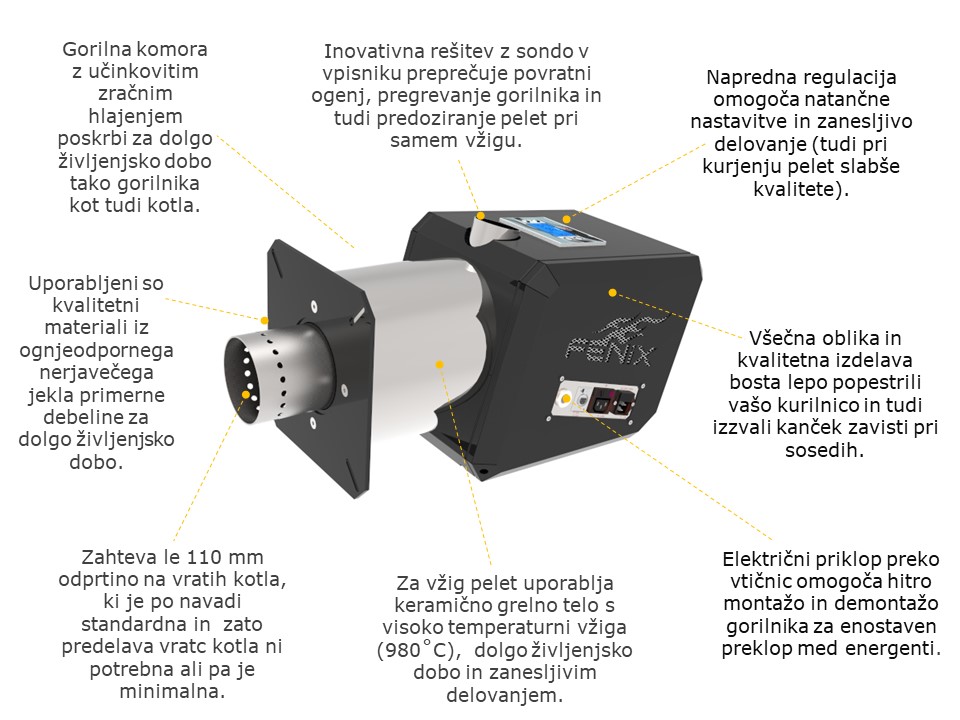 Gorilna komora z učinkovitim zračnim hlajenjem poskrbi za dolgo življenjsko dobo tako gorilnika kot tudi kotla.

Inovativna rešitev z sondo v vpisniku preprečuje povratni ogenj, pregrevanje gorilnika in tudi predoziranje pelet pri samem vžigu.

Napredna regulacija omogoča natančne nastavitve in zanesljivo delovanje (tudi pri kurjenju pelet slabše kvalitete).

Uporabljeni so kvalitetni materiali iz ognjeodpornega nerjavečega jekla primerne debeline za dolgo življenjsko dobo.

FENIX

Všečna oblika in kvalitetna izdelava bosta lepo popestrili vašo kurilnico in tudi izzvali kanček zavisti pri sosedih.

Zahteva le 110 mm odprtino na vratih kotla, ki je po navadi standardna in zato predelava vratc kotla ni potrebna ali pa je minimalna.

Za vžig pelet uporablja keramično grelno telo s visoko temperaturni vžiga (980°C), dolgo življenjsko dobo in zanesljivim delovanjem.

Električni priklop preko vtičnic omogoča hitro montažo in demontažo gorilnika za enostaven preklop med energenti.